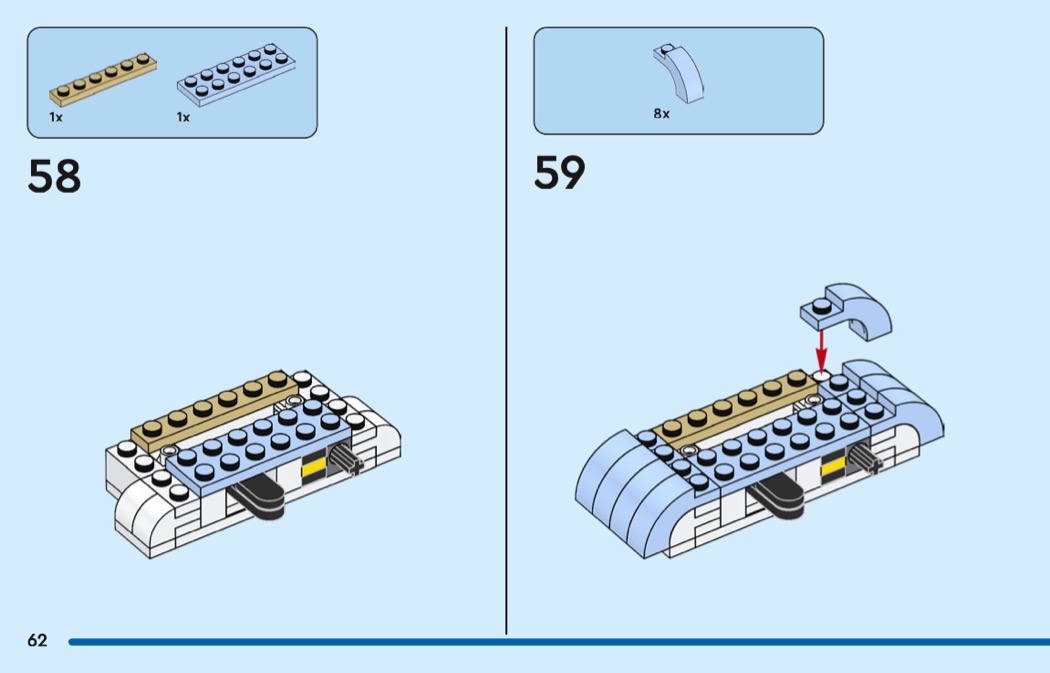 1x 1x

58

8x

59

62