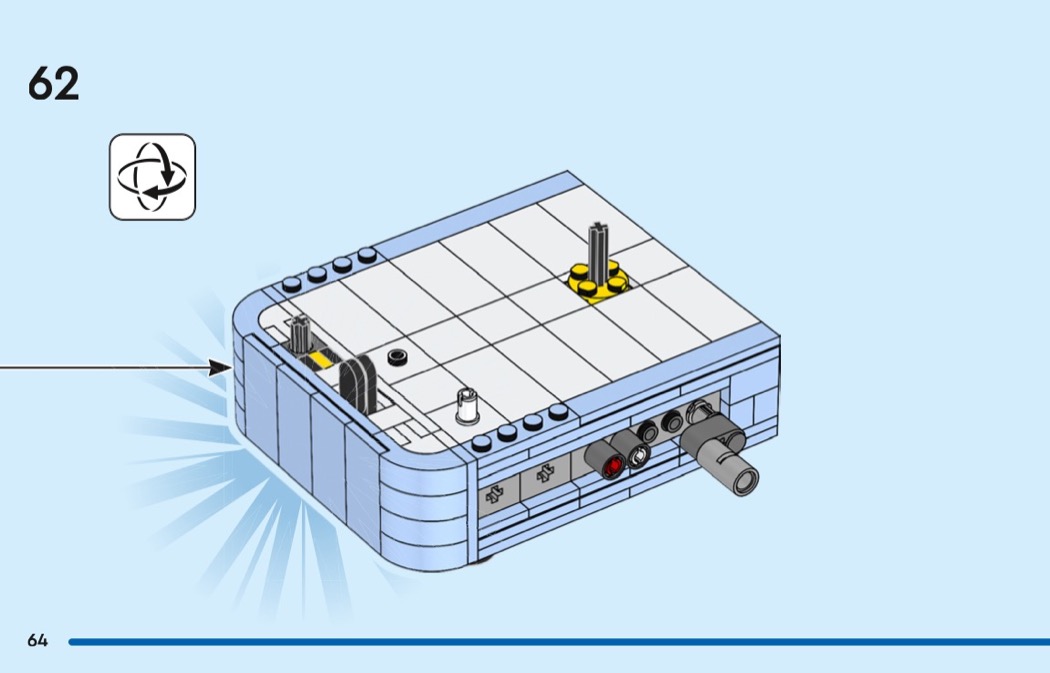 62

64