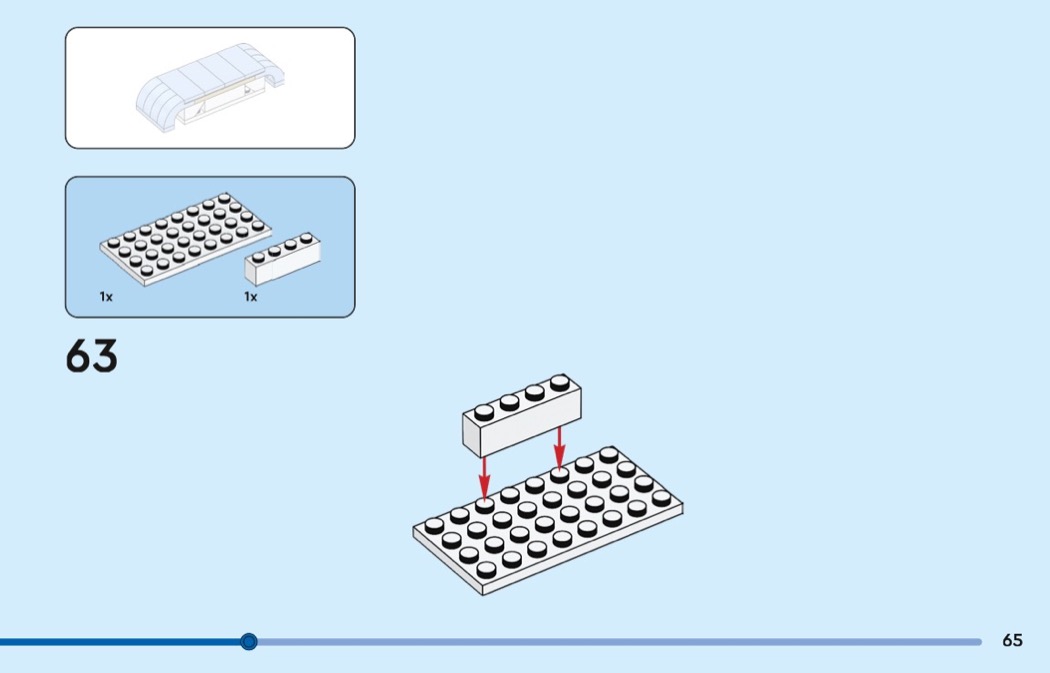 1x
1x

63

65