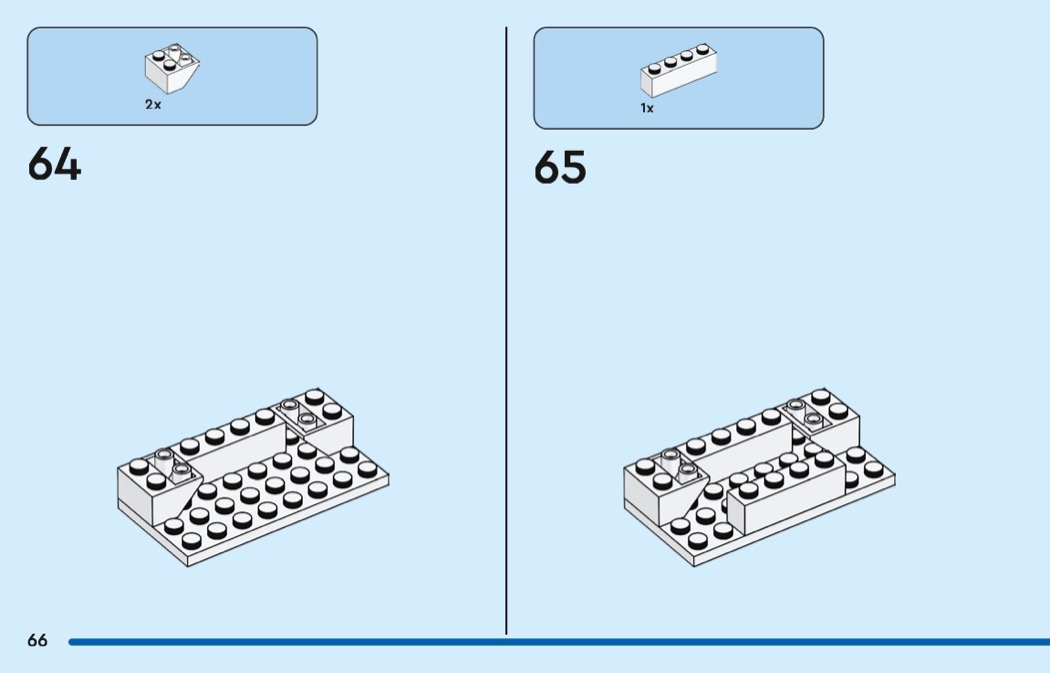 2x

64

1x

65

66