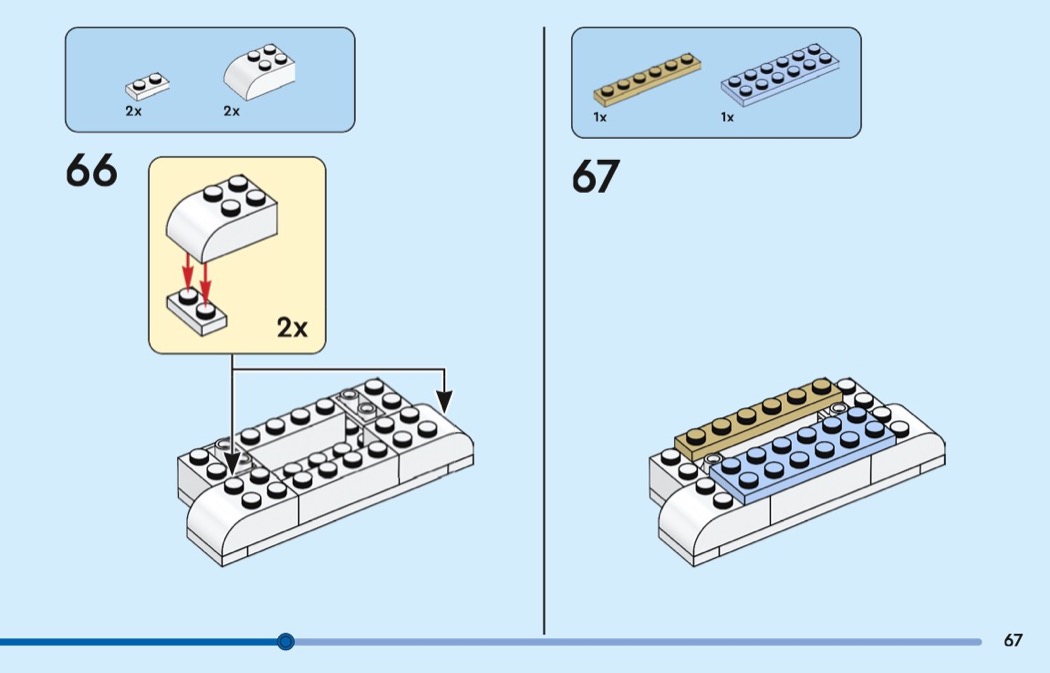 2x 2x

66

2x

1x 1x

67

67