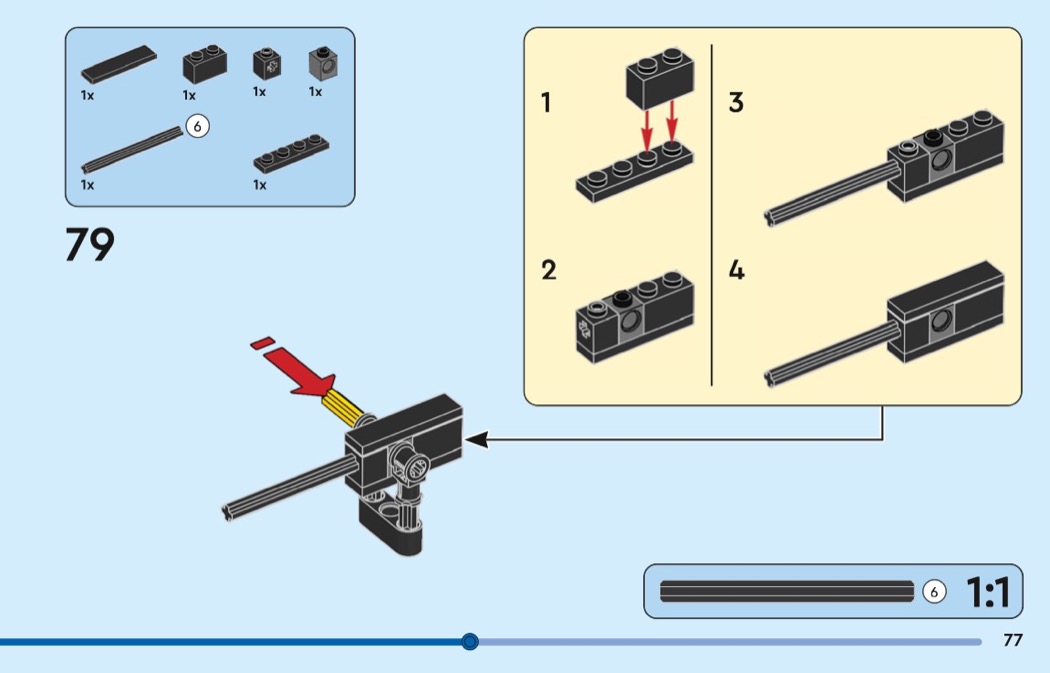 1x 1x 1x 1x

6

1x 1x

79

1

2

3

4

6 1:1

77