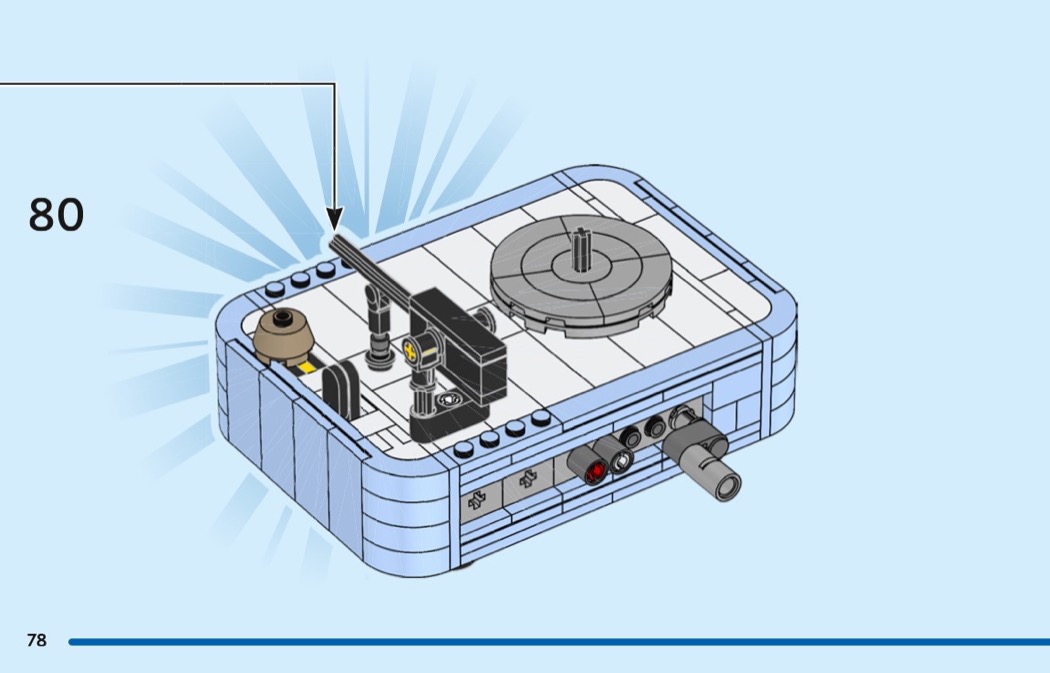 80

78