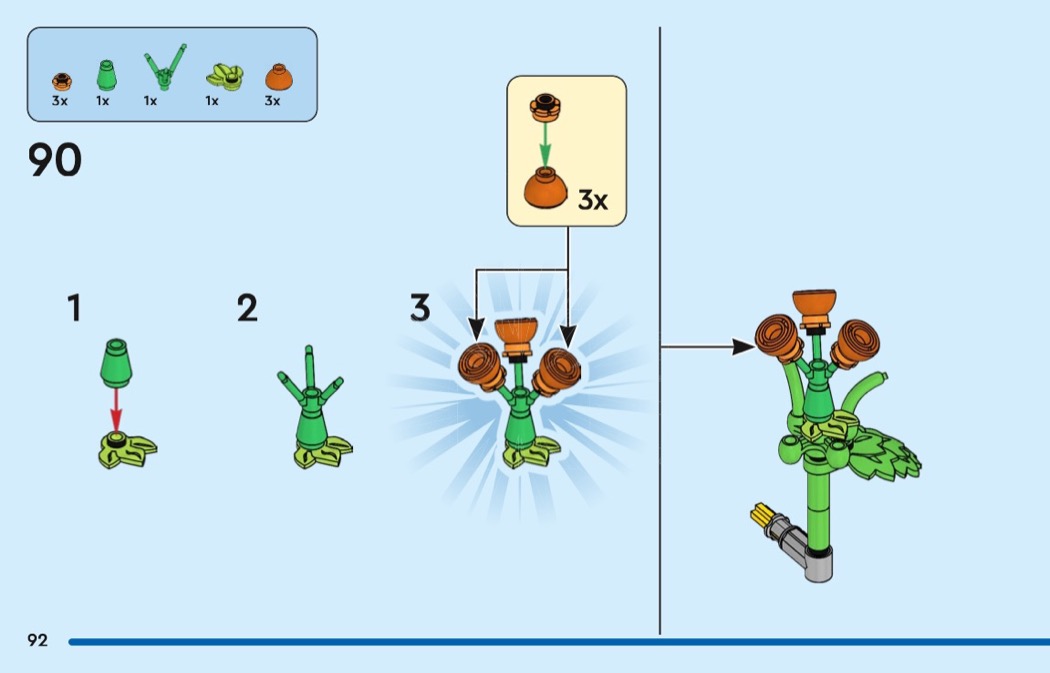 3x 1x 1x 1x 3x

90

3x

1

2

3

92