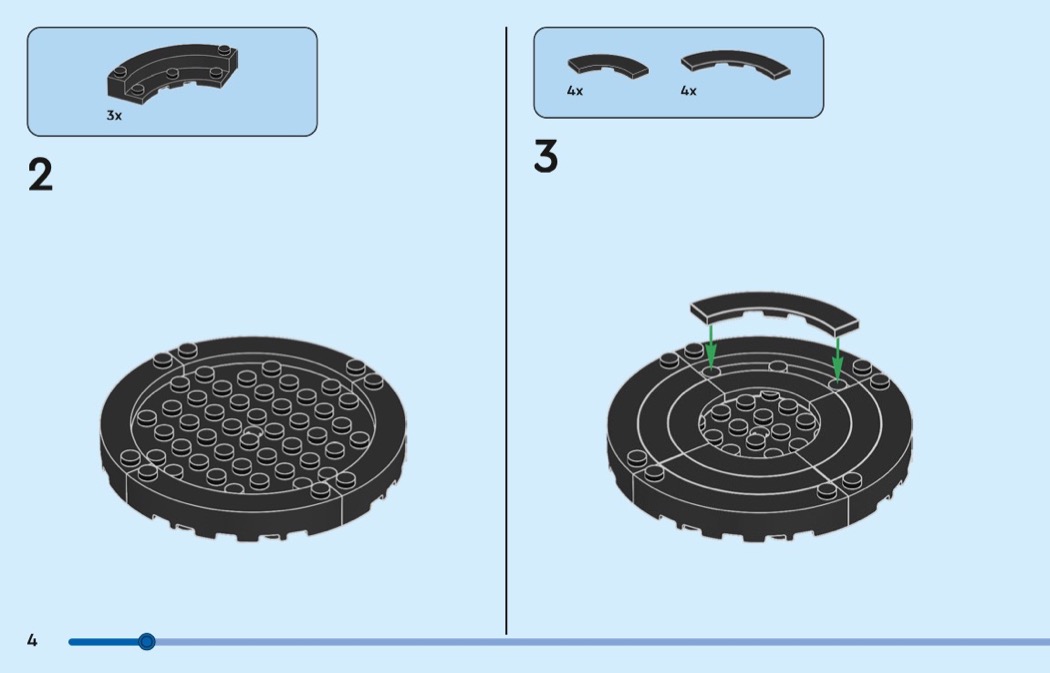 3x

2

4x 4x

3

4