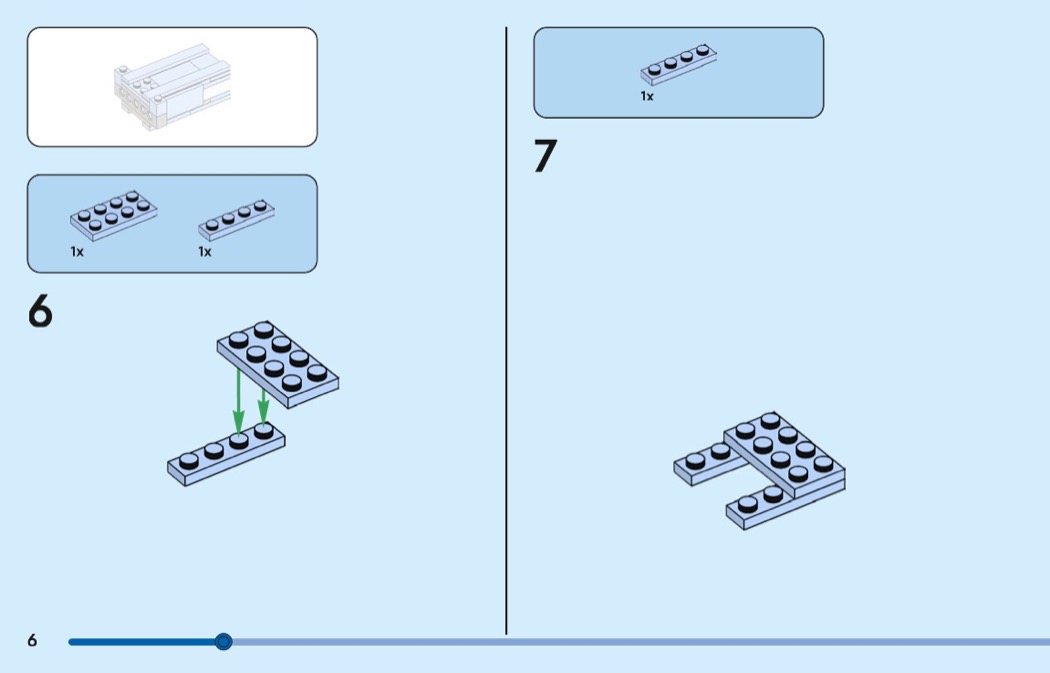 1x 1x

6

1x

7

6