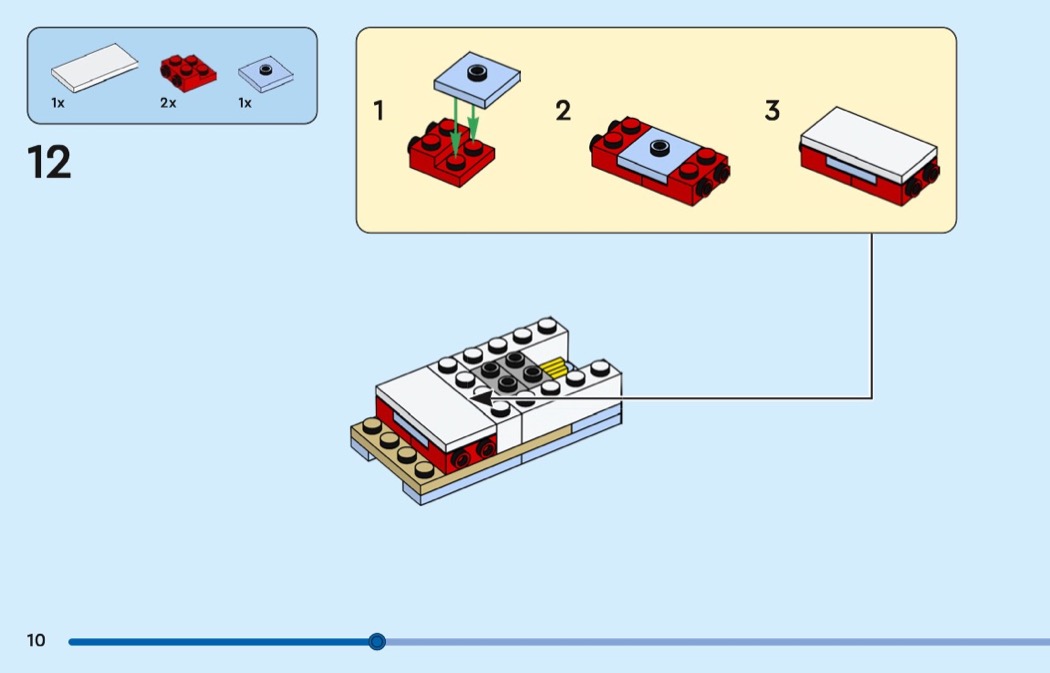 1x 2x 1x

12

1

2

3

10