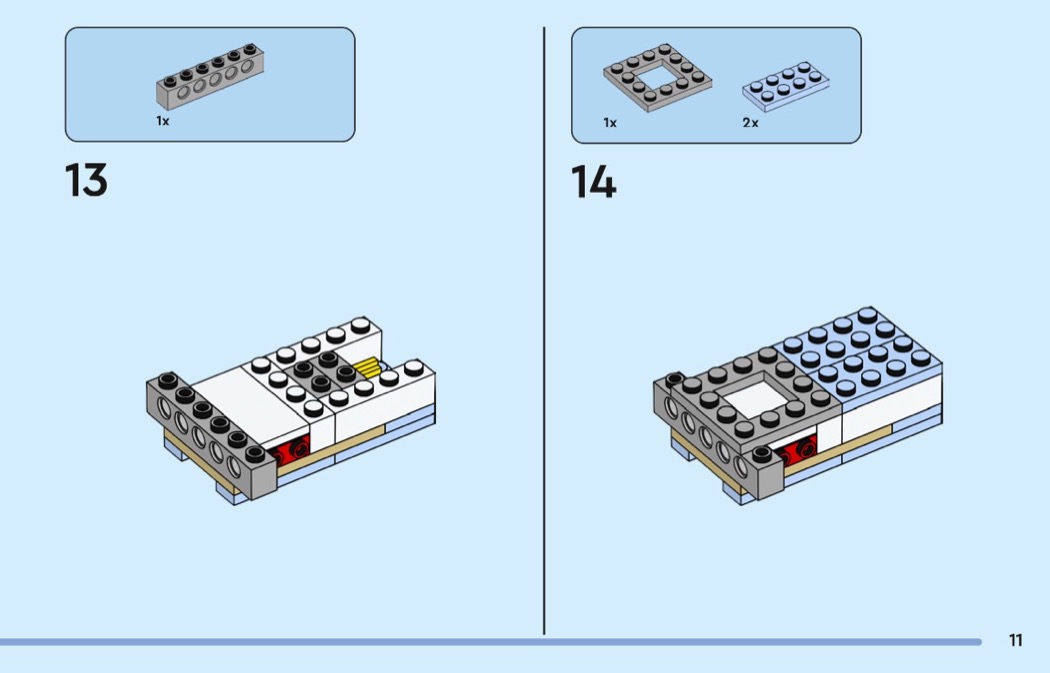 1x

13

1x

2x

14

11