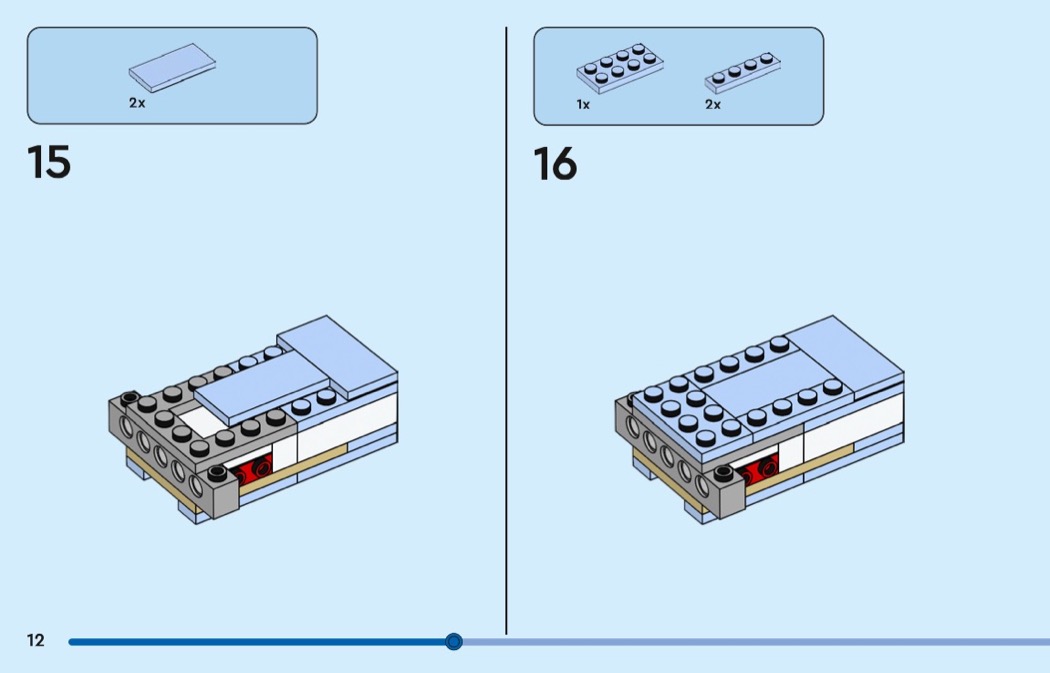 2x

15

1x 2x

16

12