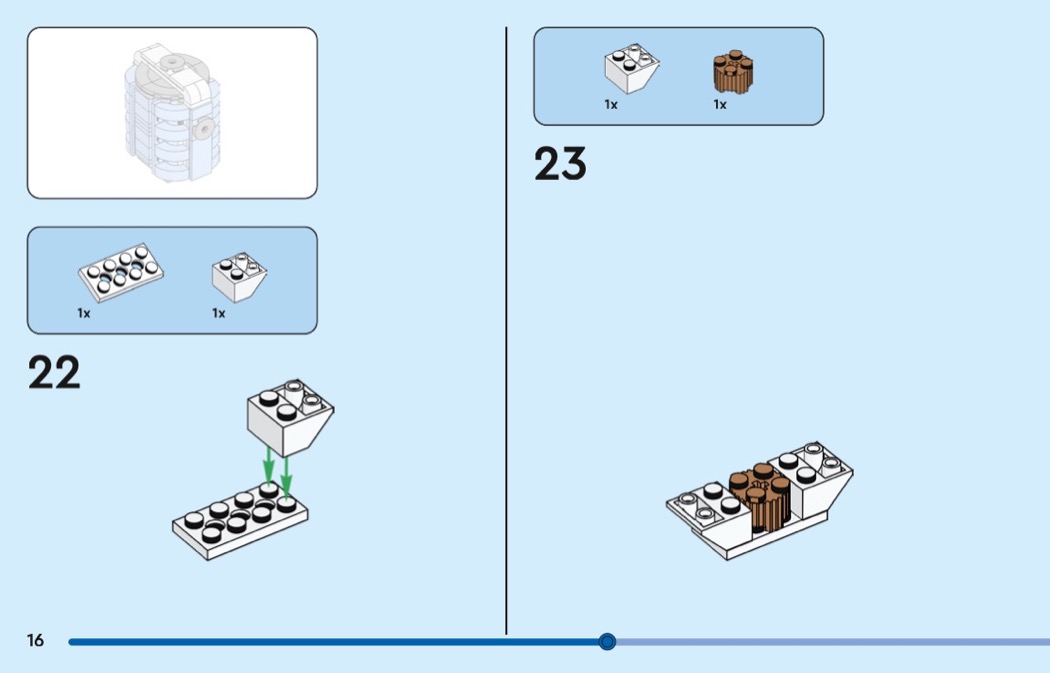 1x

1x

22

1x

1x

23

16