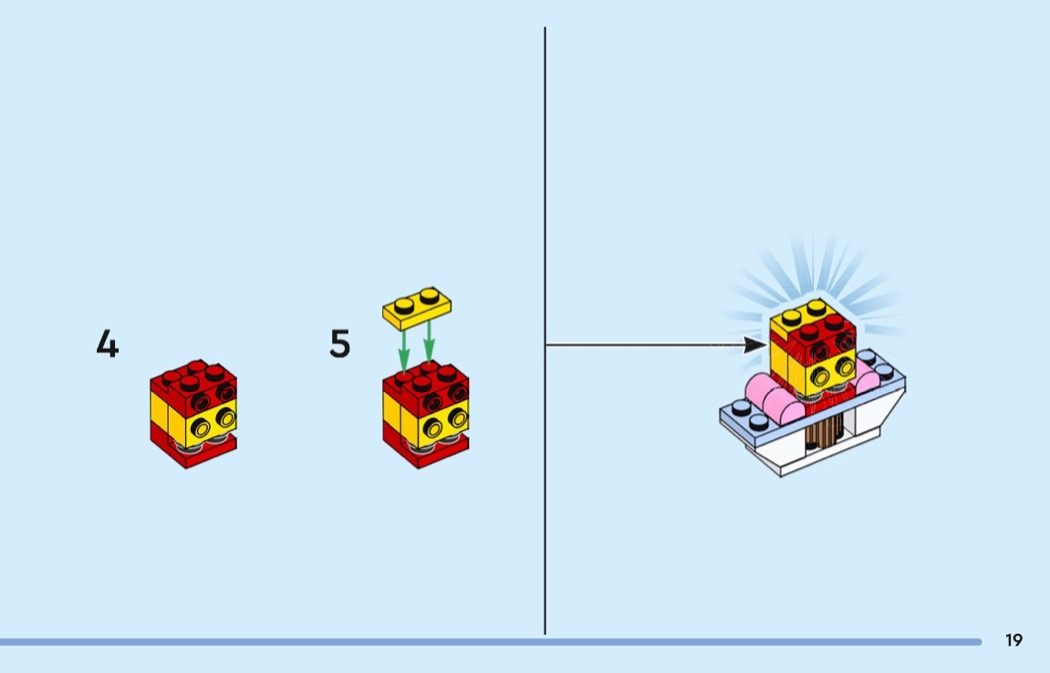 4

5

19