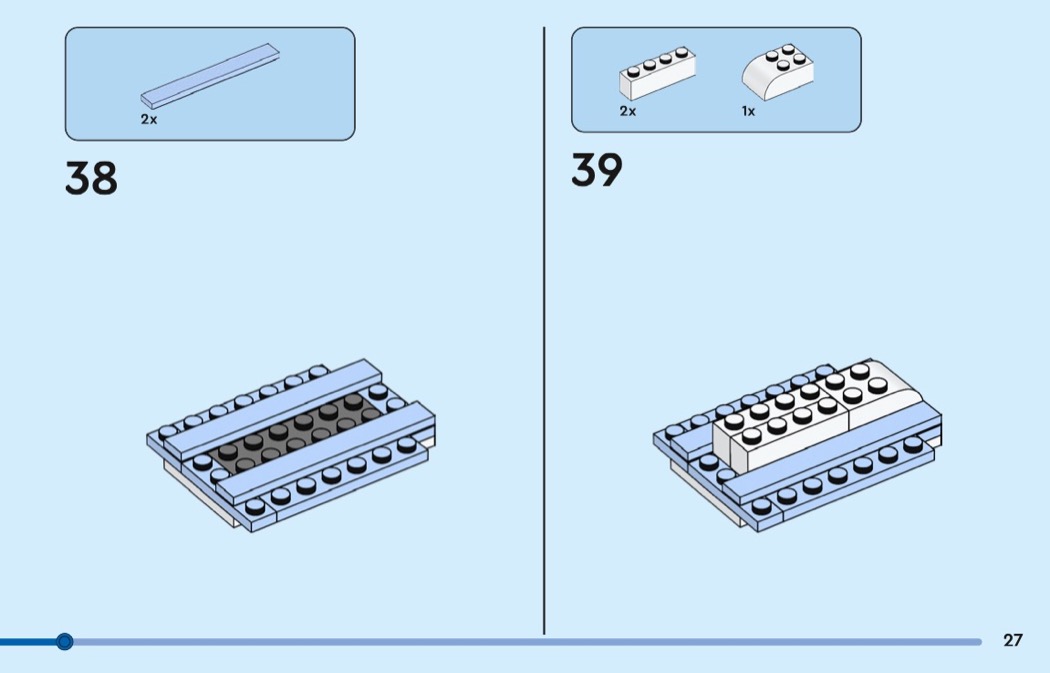 2x

38

2x

1x

39

27