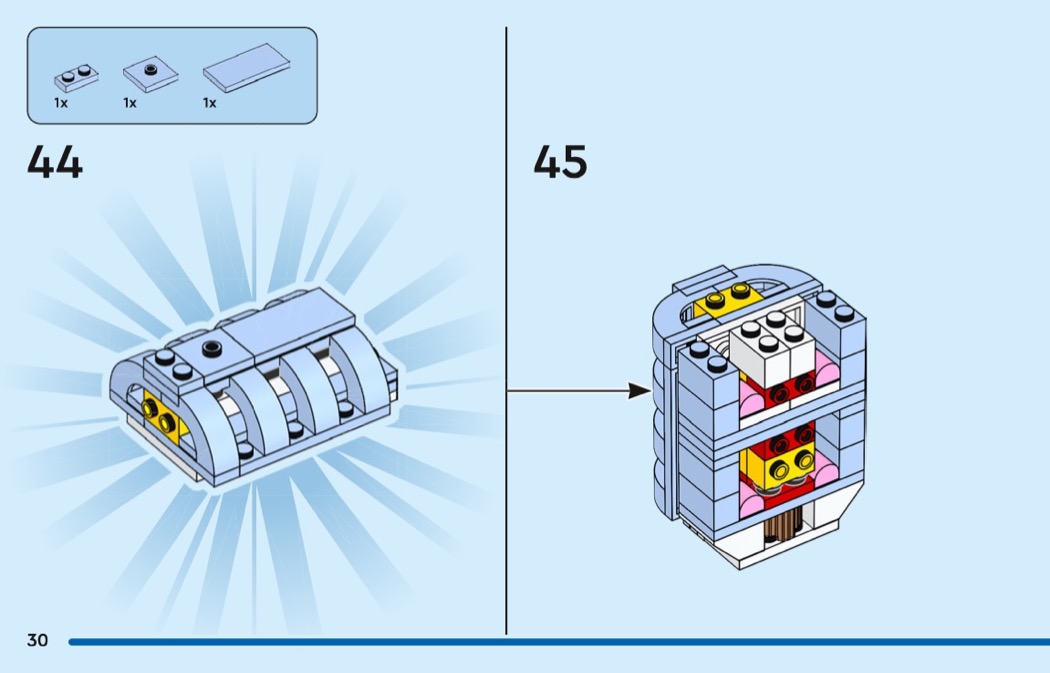 1x 1x 1x

44

45

30