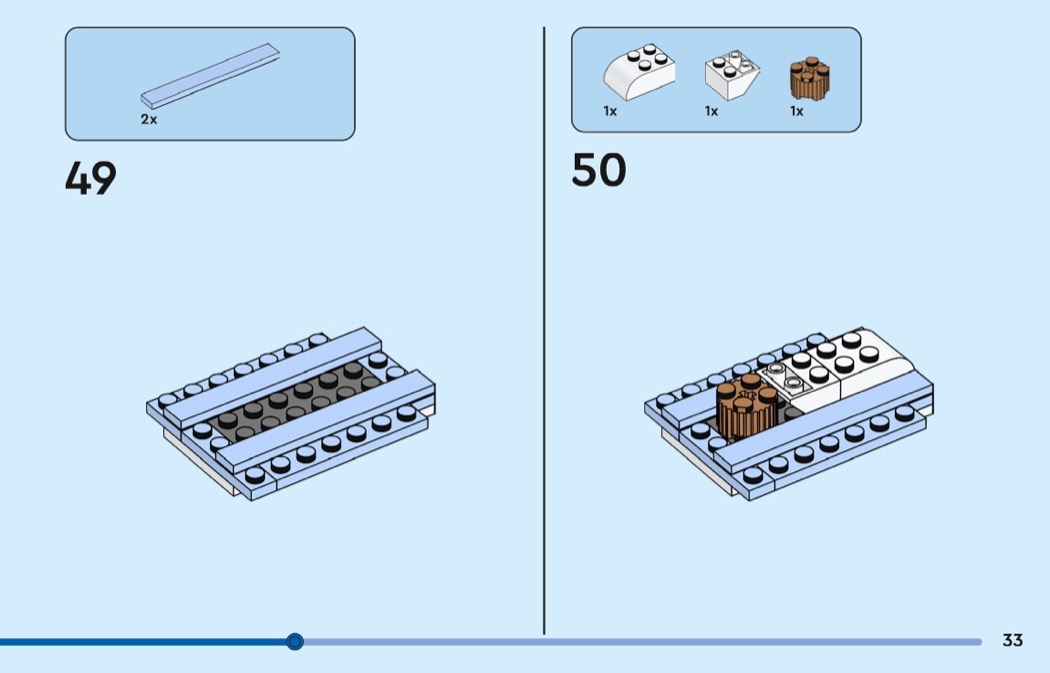 2x

49

1x 1x 1x

50

33