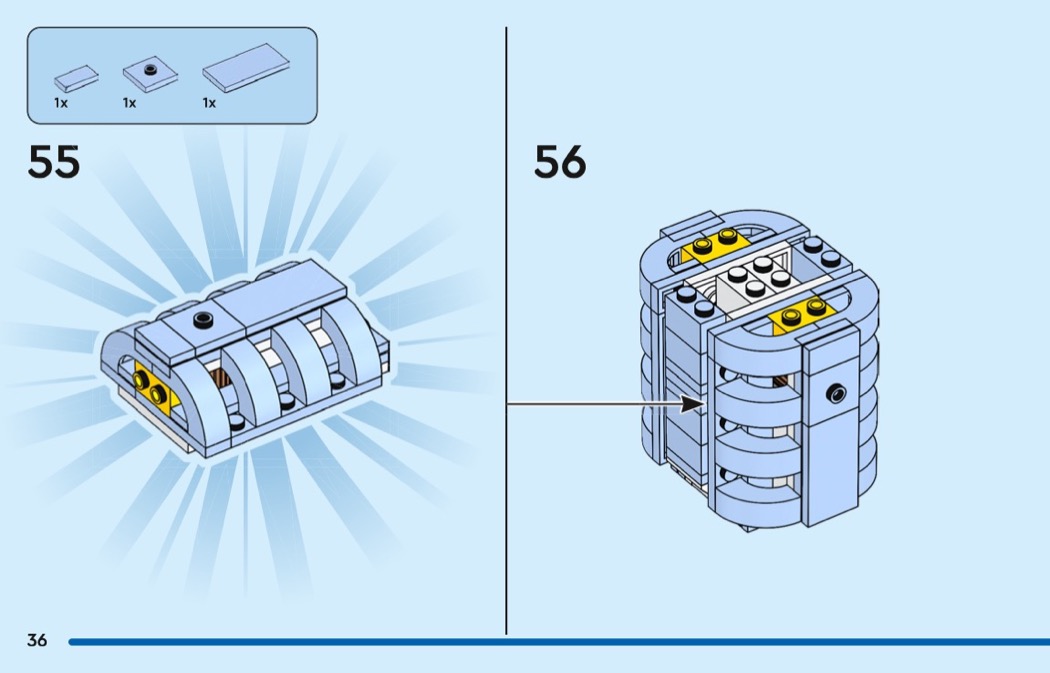 1x 1x 1x

55

56

36