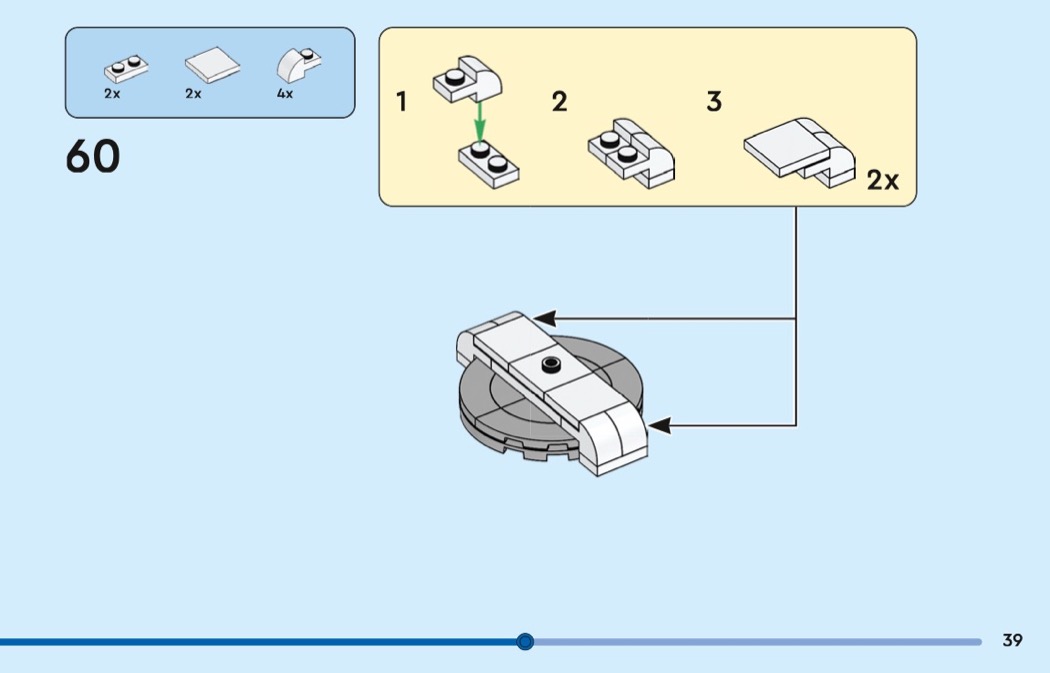 2x 2x 4x

60

1

2

3

2x

39