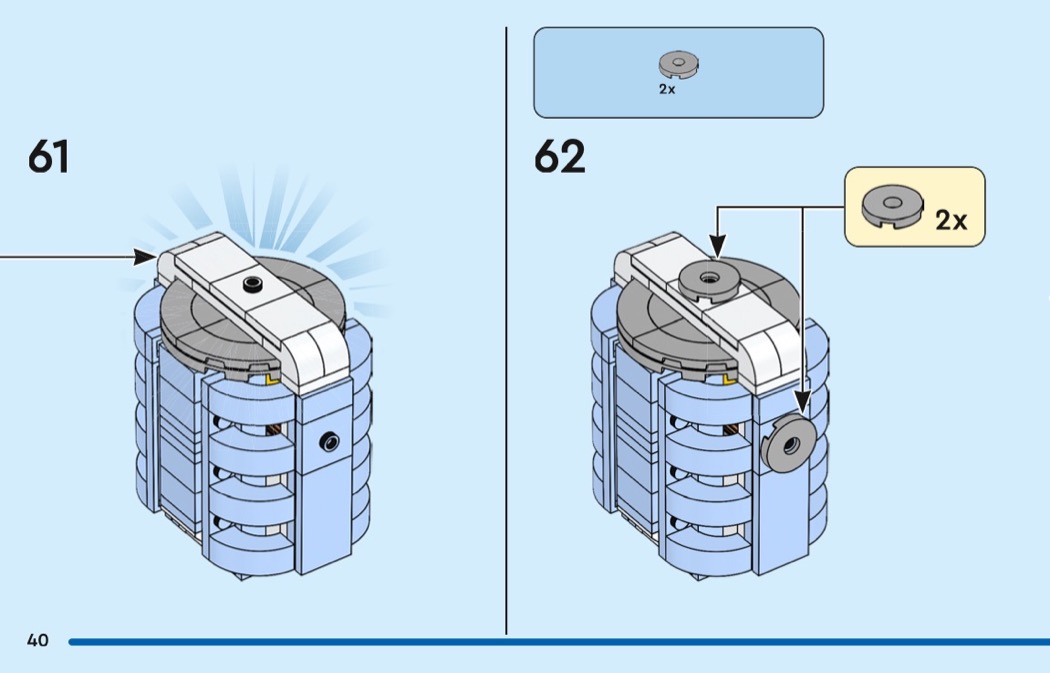 61

2x

62

2x

40