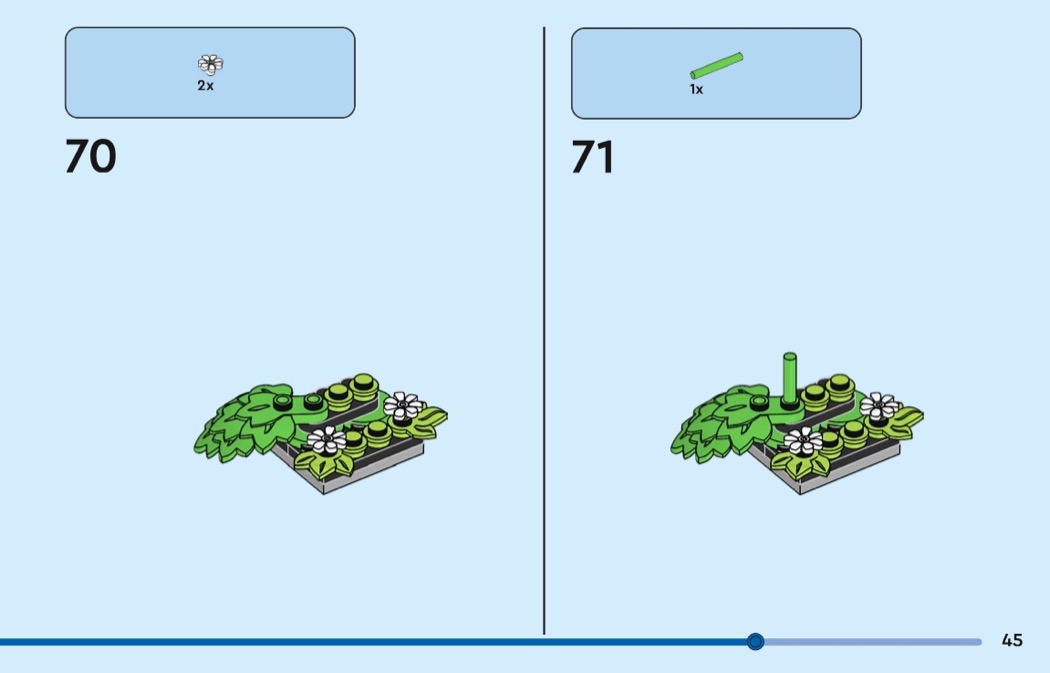 2x

70

1x

71

45