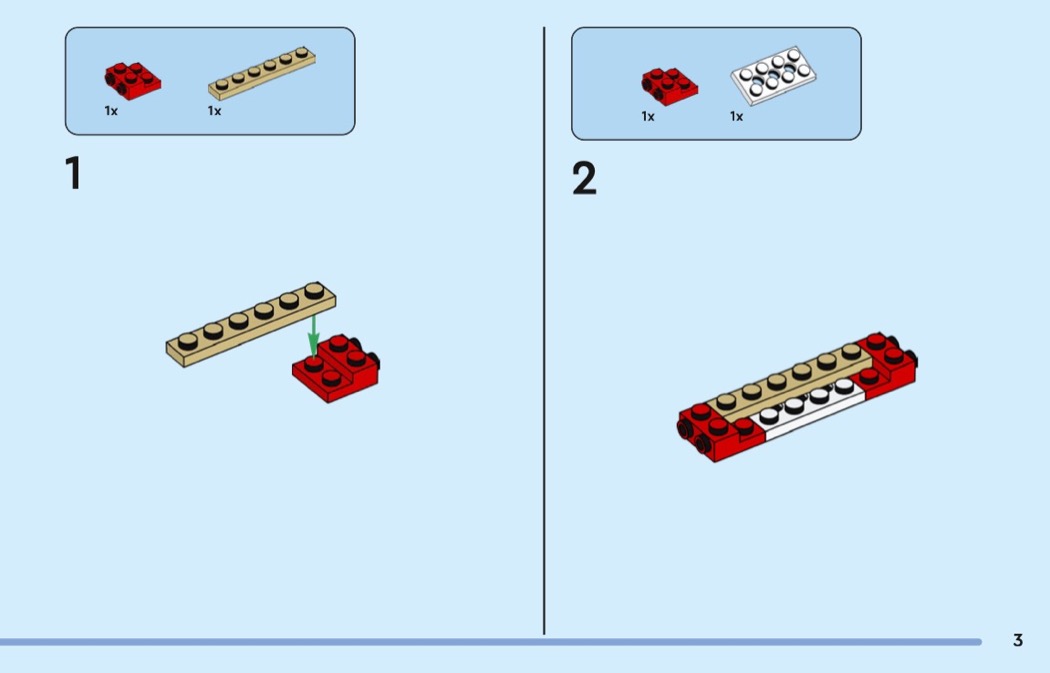 1x 1x

1

1x 1x

2

3