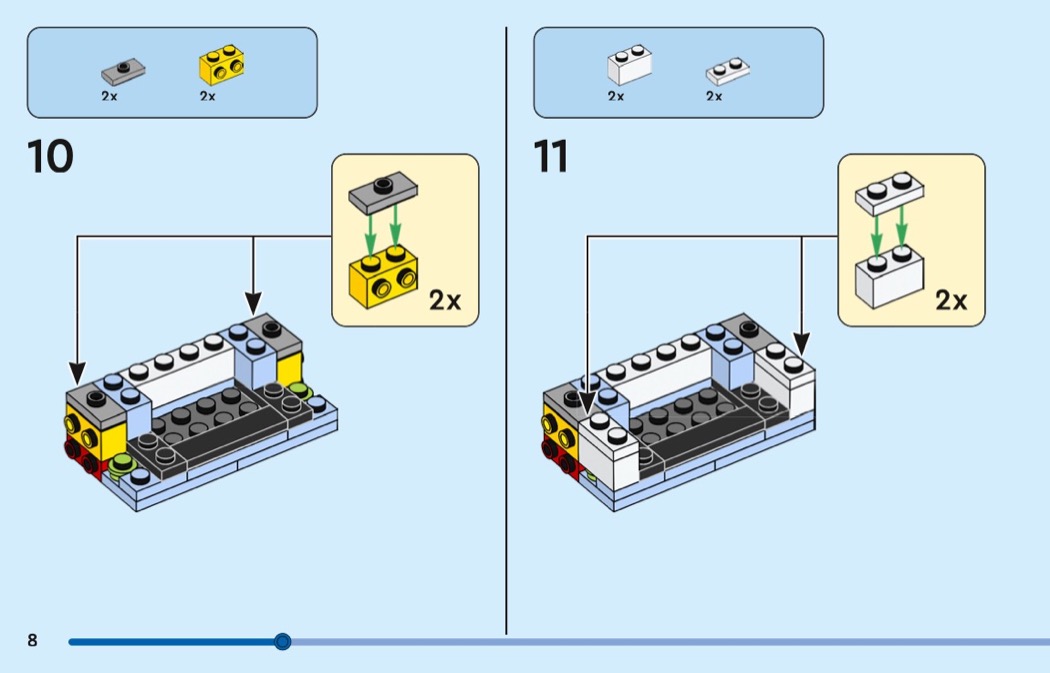 2x 2x

10

2x

2x 2x

11

2x

8