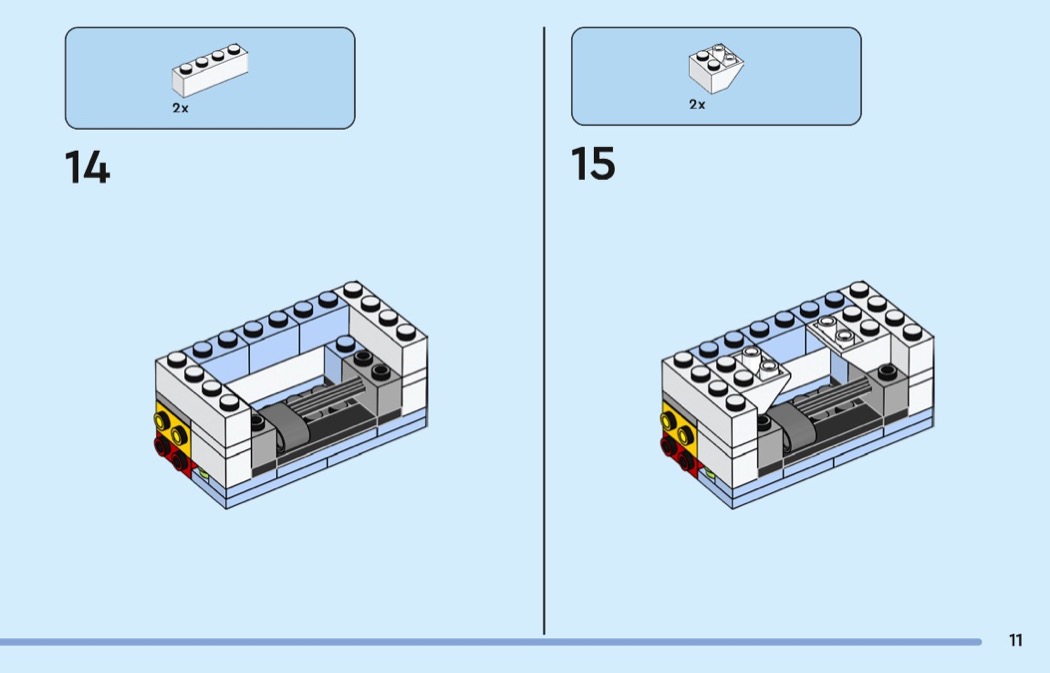 2x

14

2x

15

11