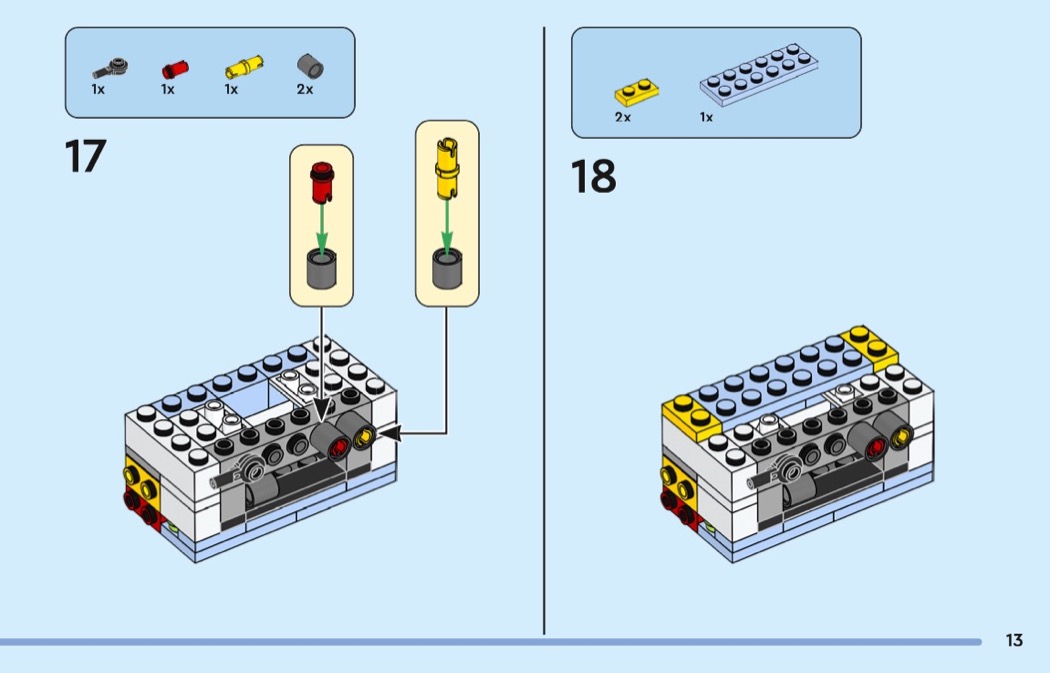 1x 1x 1x 2x

17

2x 1x

18

13