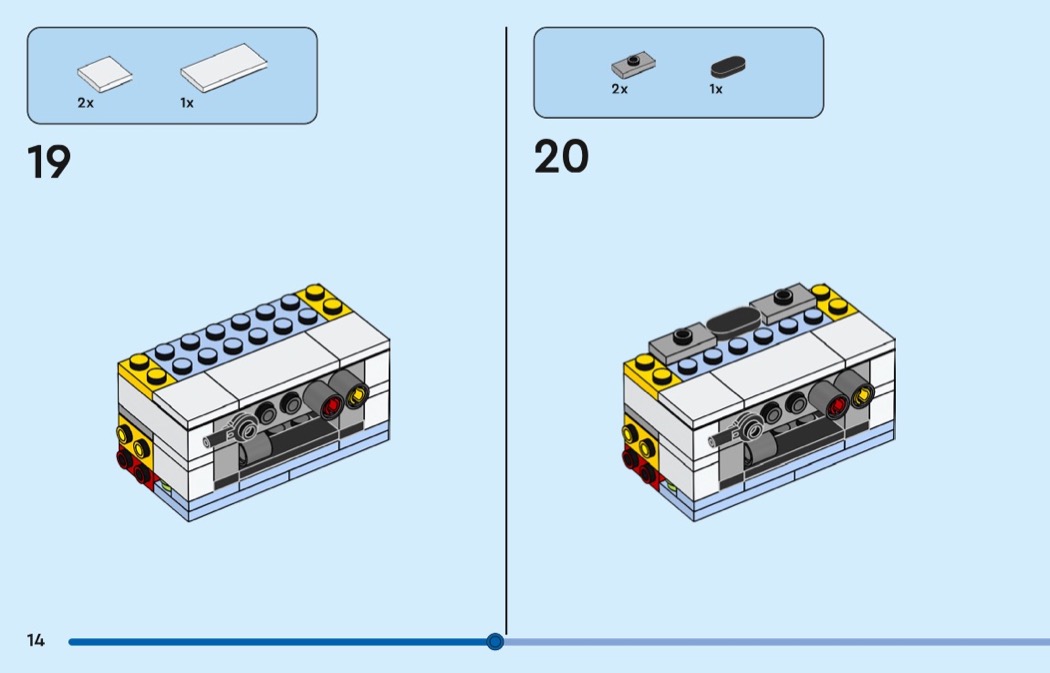 2x

1x

19

2x

1x

20

14