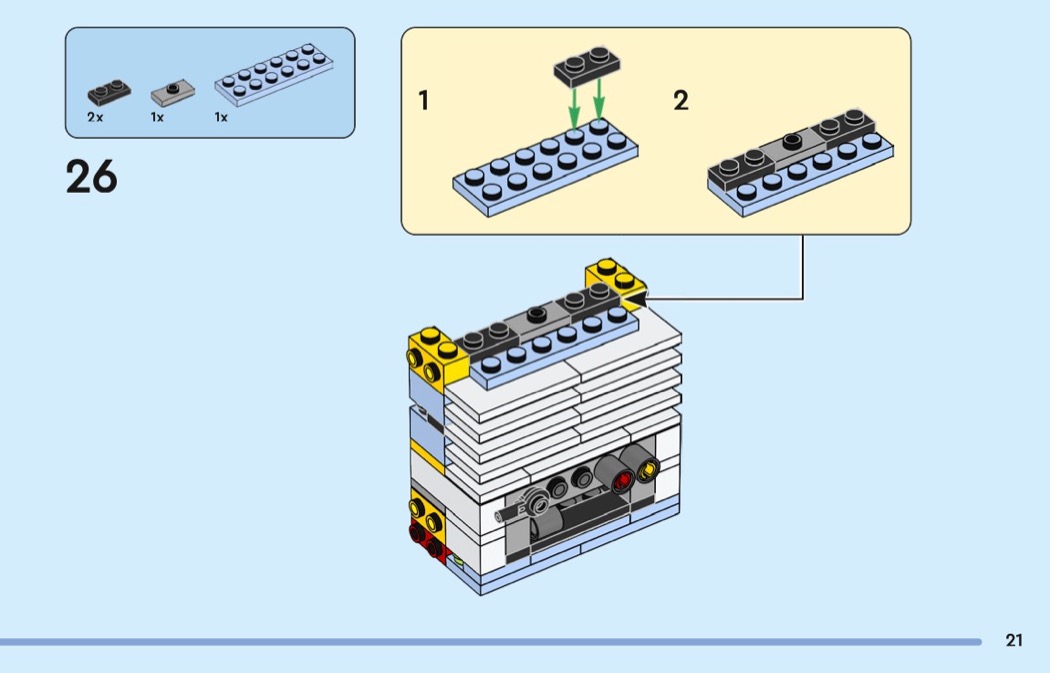 2x
1x
1x

26

1

2

21