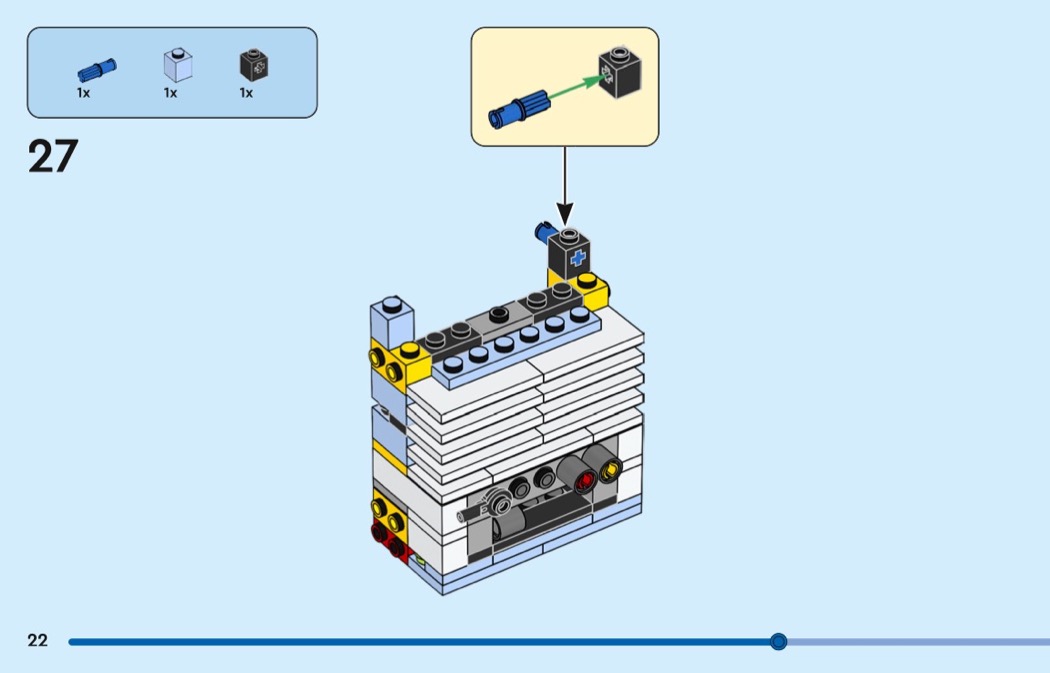 1x 1x 1x

27

22