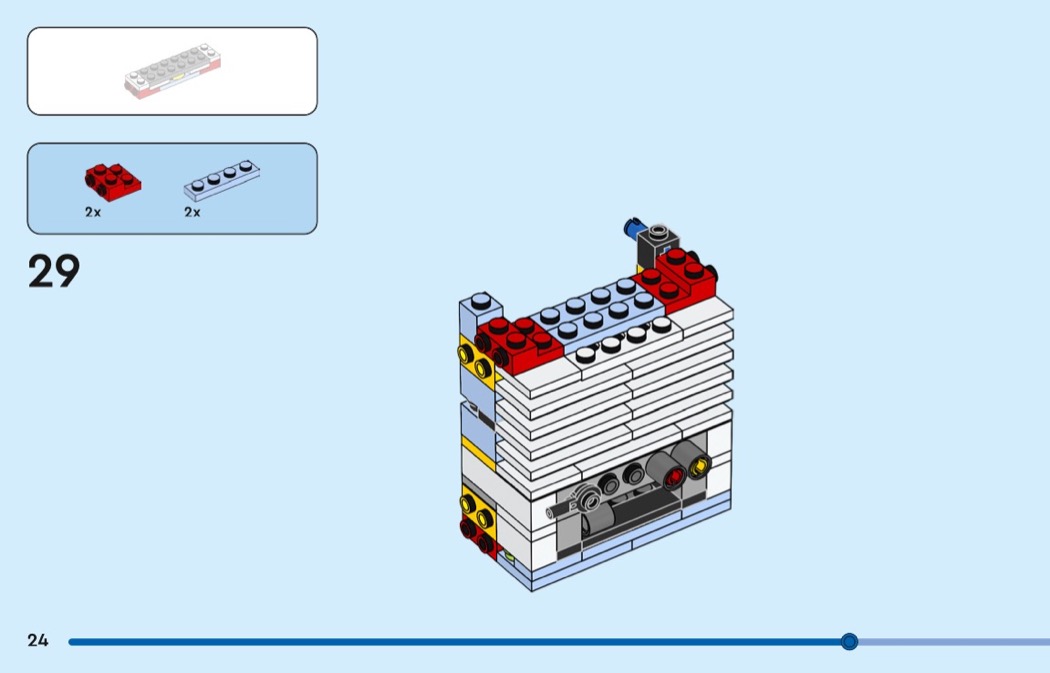 2x
2x

29

24