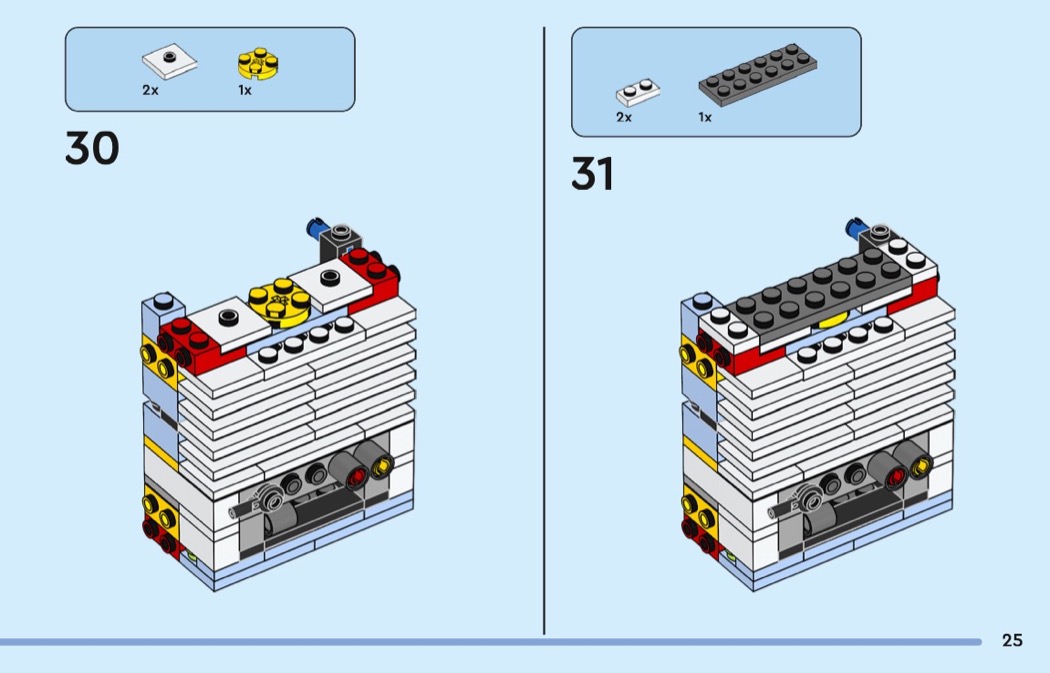 2x 1x

30

2x 1x

31

25