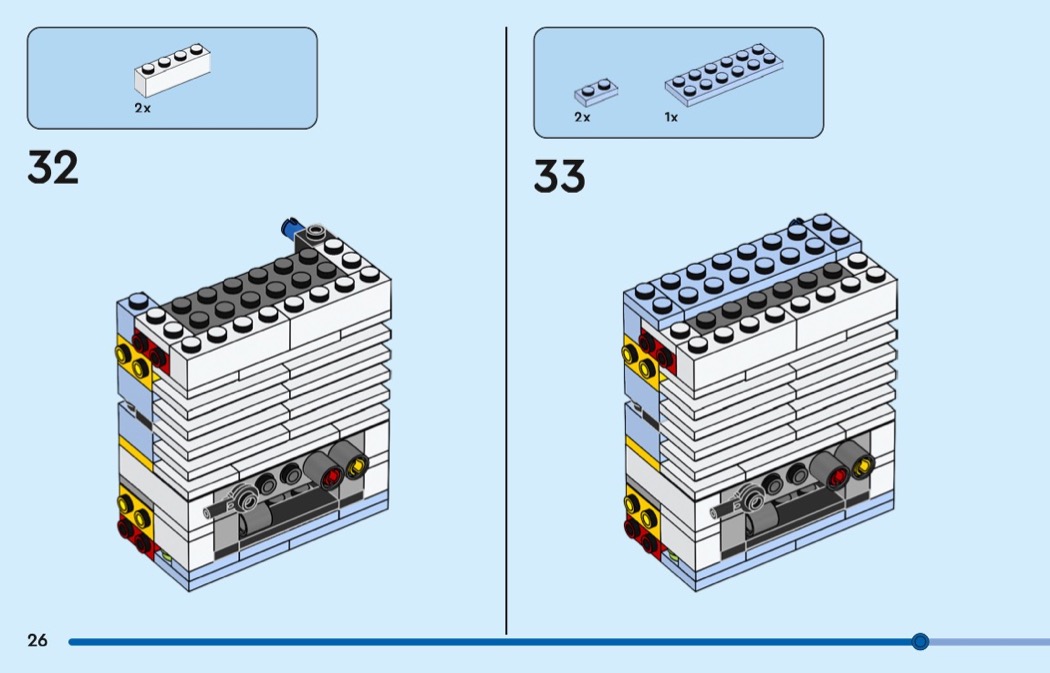 2x

32

2x

1x

33

26