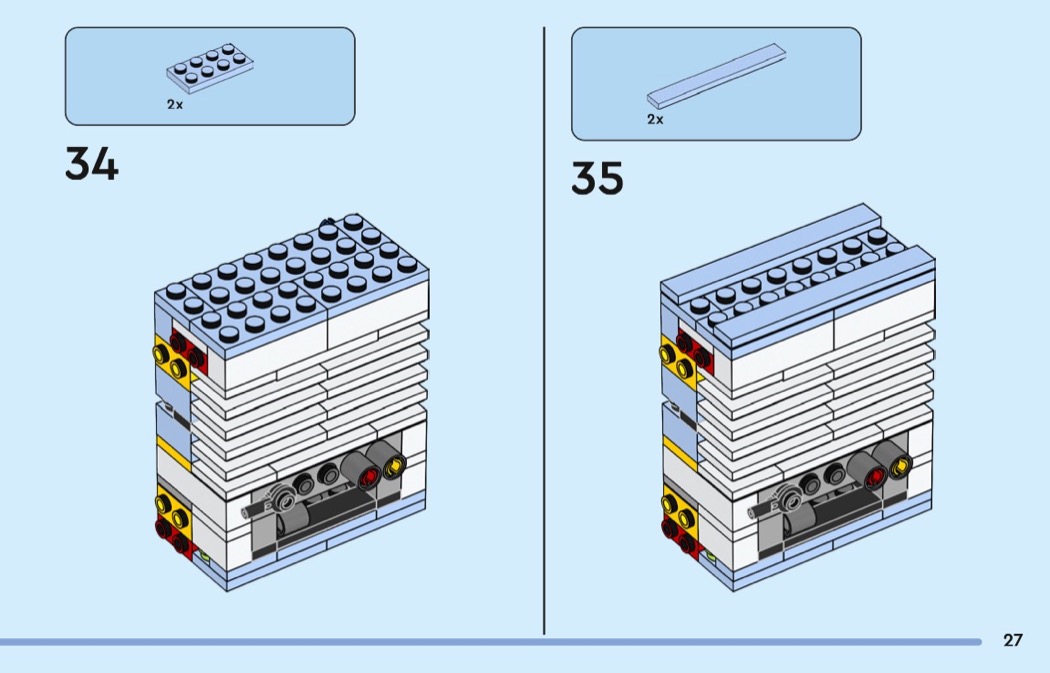 2x

34

2x

35

27