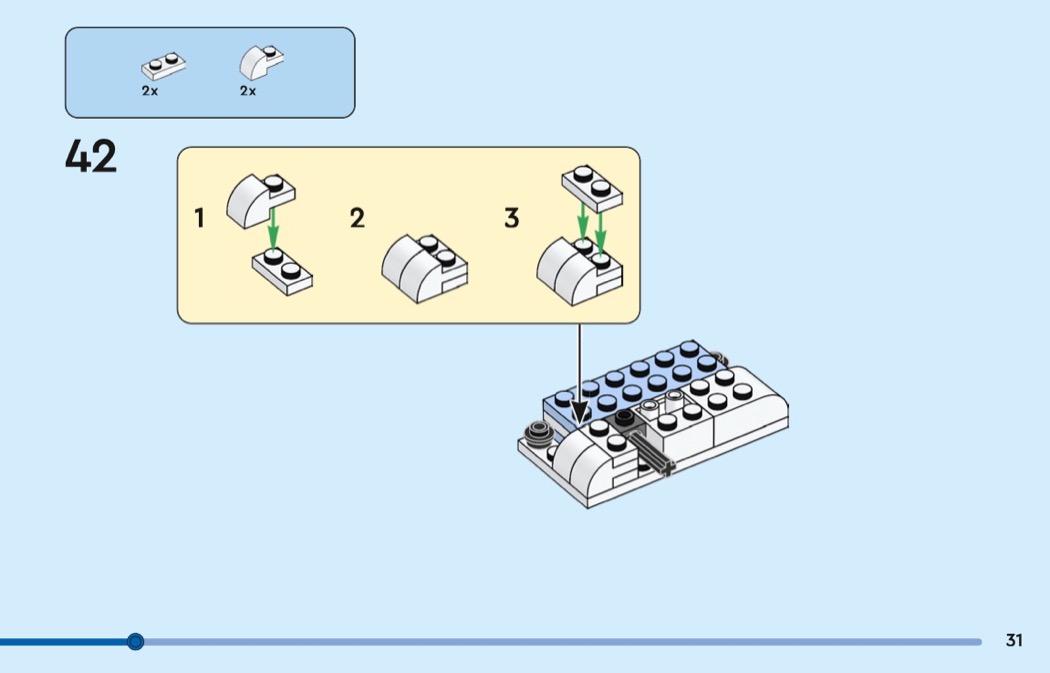 2x
2x

42

1
2
3

31