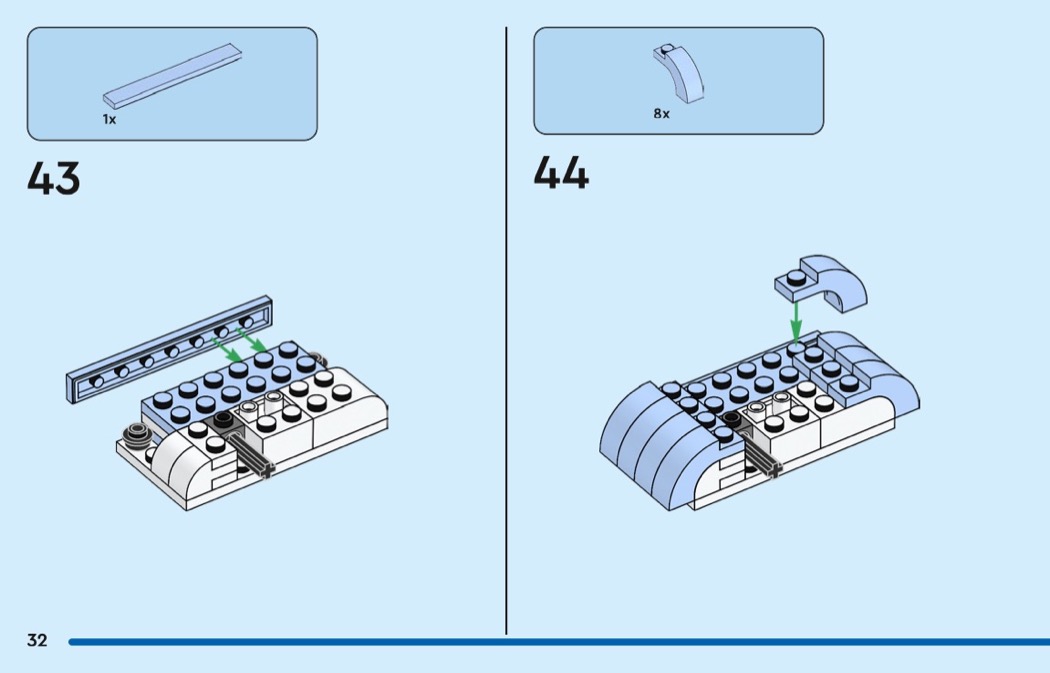 1x

43

8x

44

32