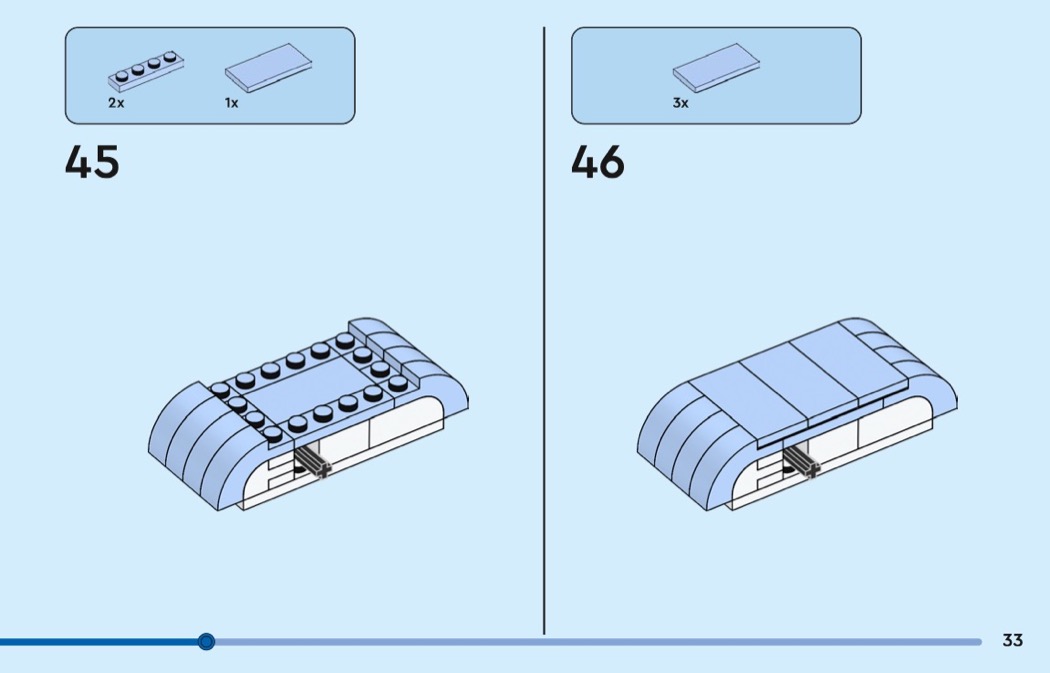 2x 1x

45

3x

46

33