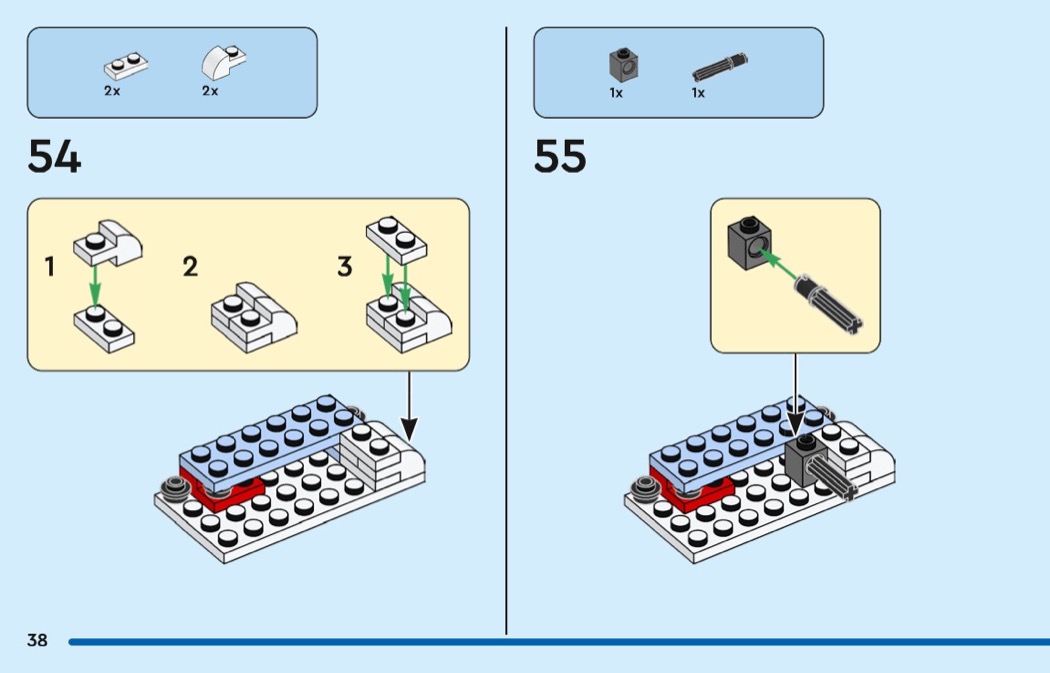 2x 2x

54

1 2 3

1x 1x

55

38