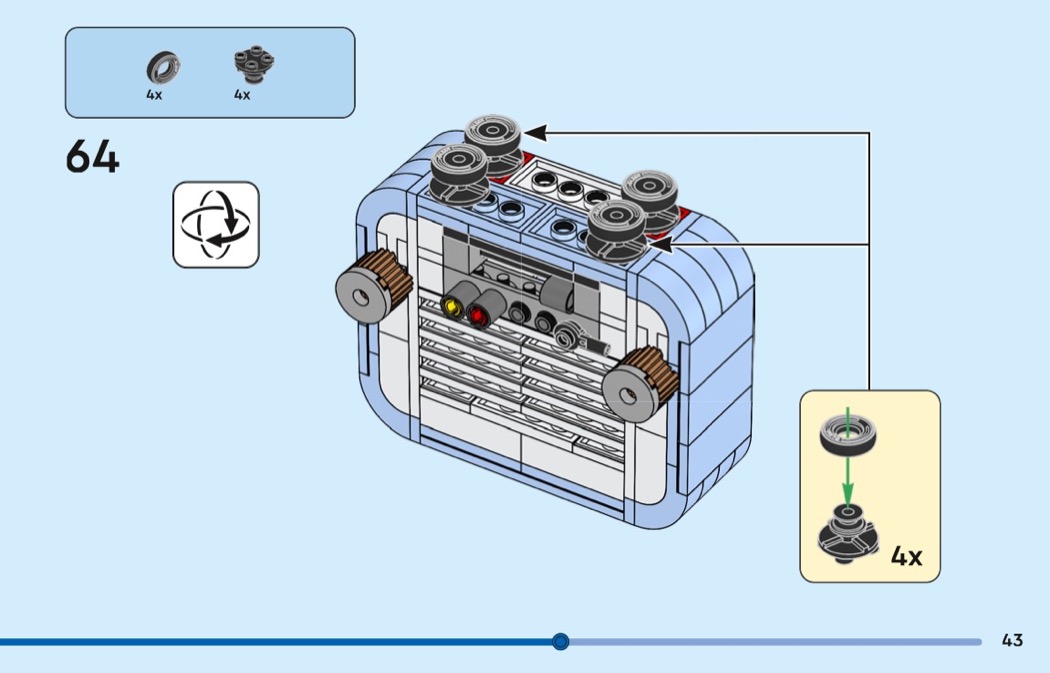 4x 4x

64

4x

43