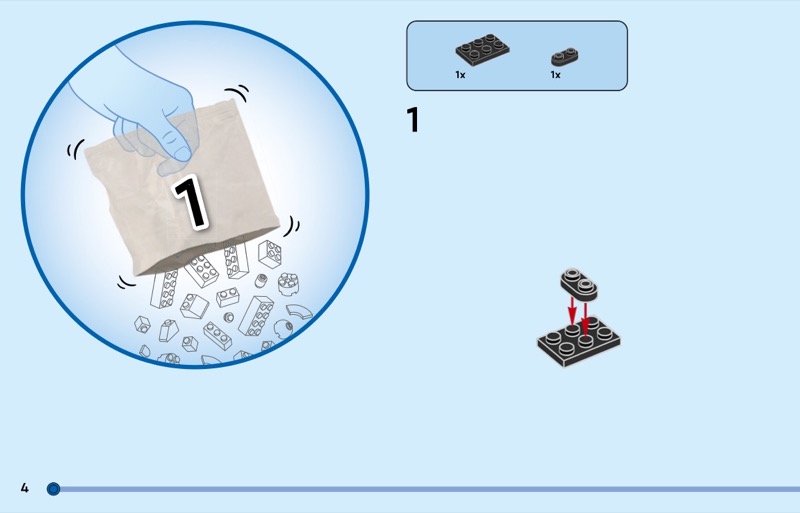 1

1x

1x

1

4