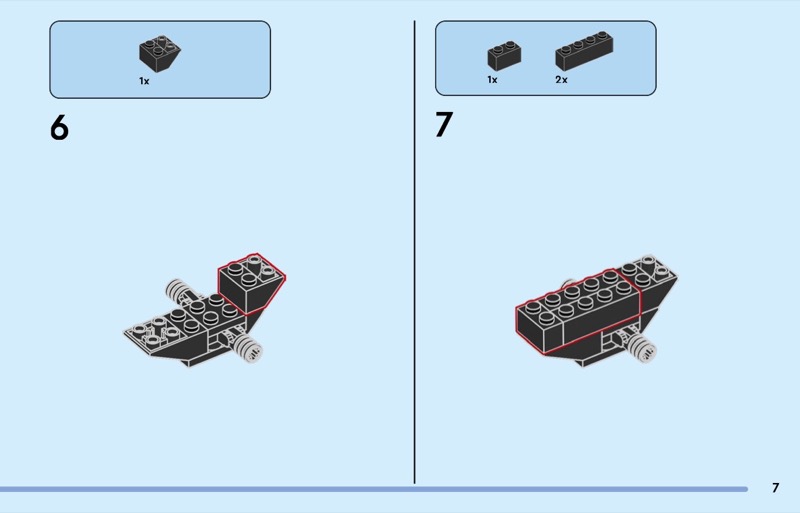 1x

6

1x 2x

7

7