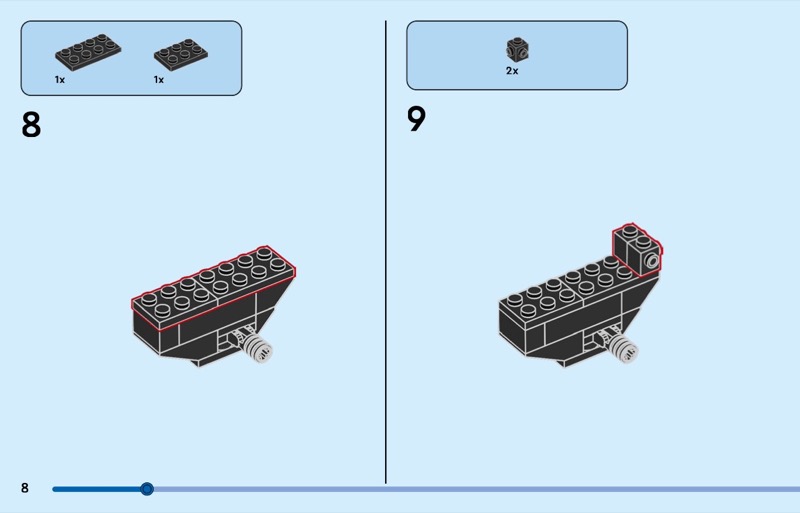 1x 1x

8

2x

9

8