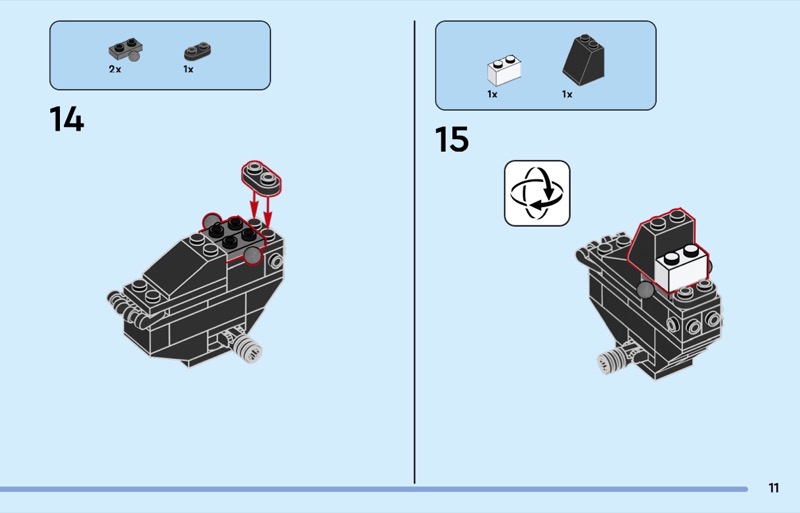 2x 1x

14

1x 1x

15

11