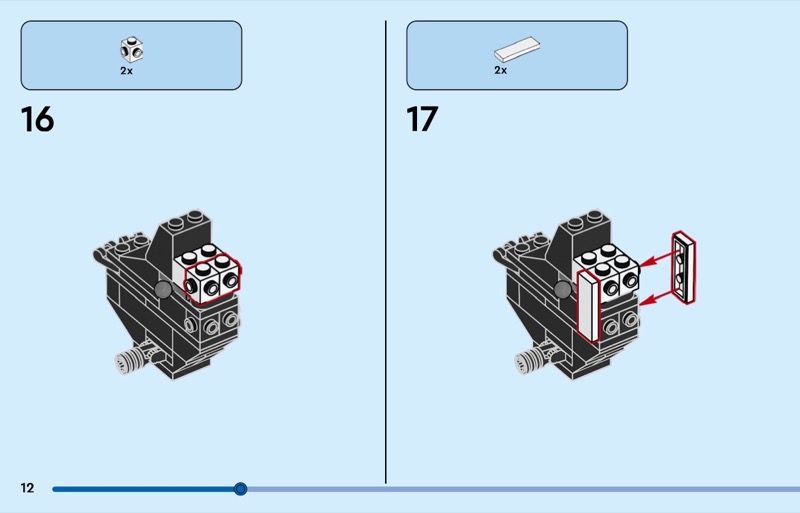 2x

16

2x

17

12