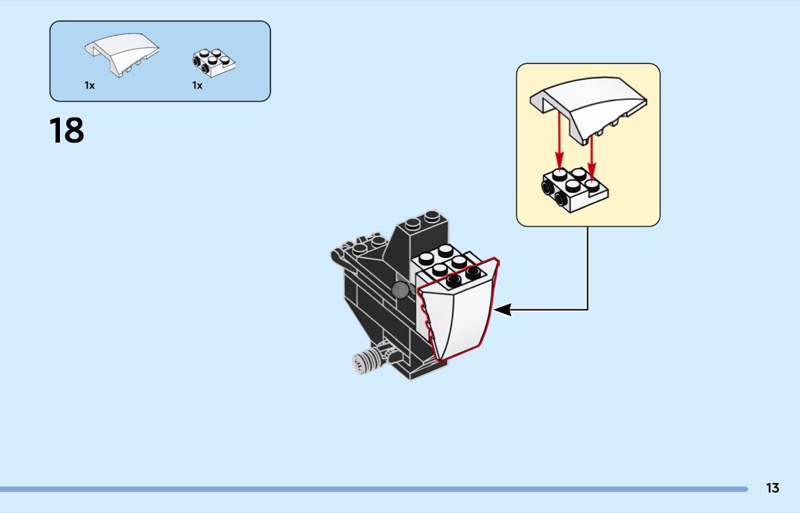 1x
1x

18

13