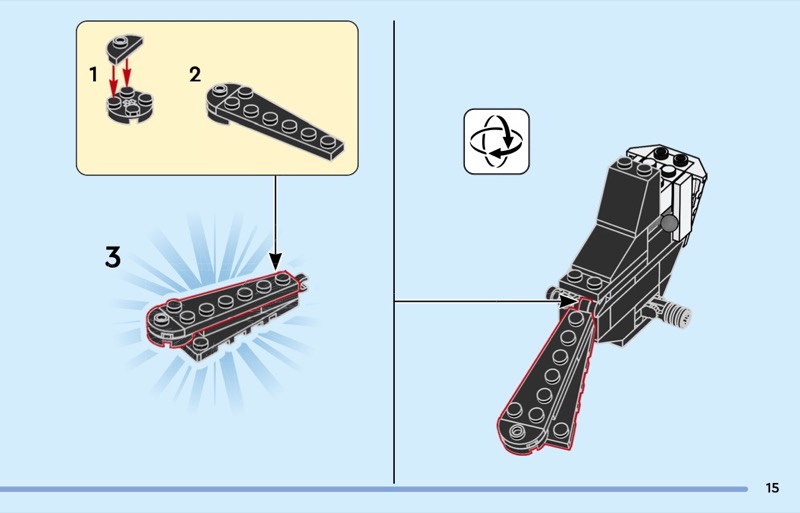 1
2
3
15