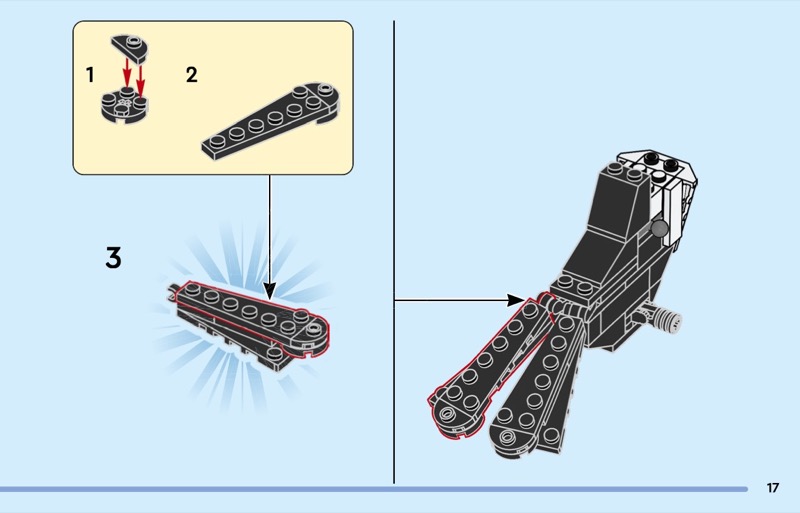 1

2

3

17