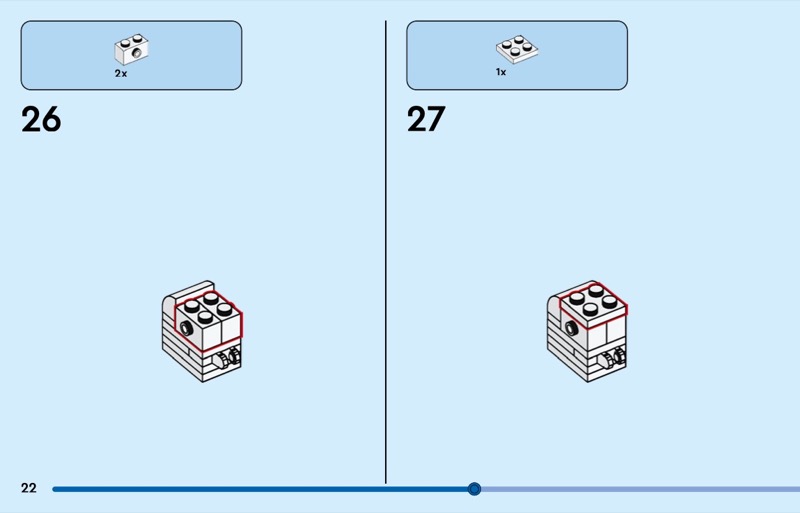 2x

26

1x

27

22