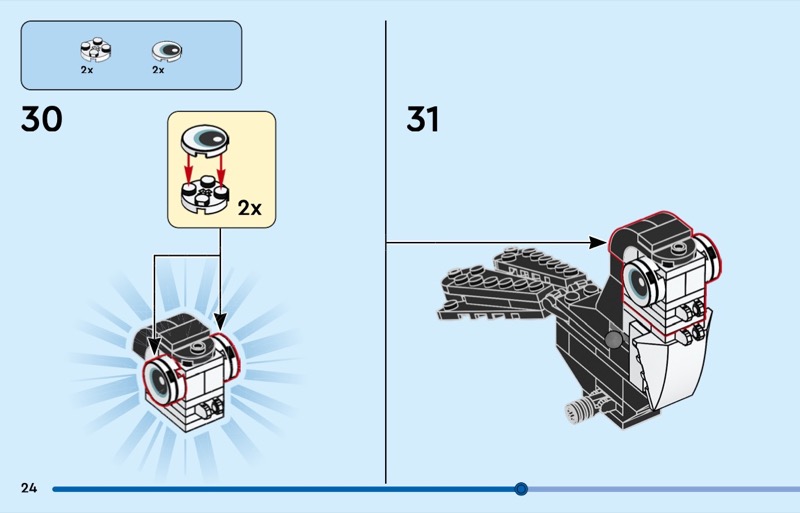 2x 2x

30

2x

31

24