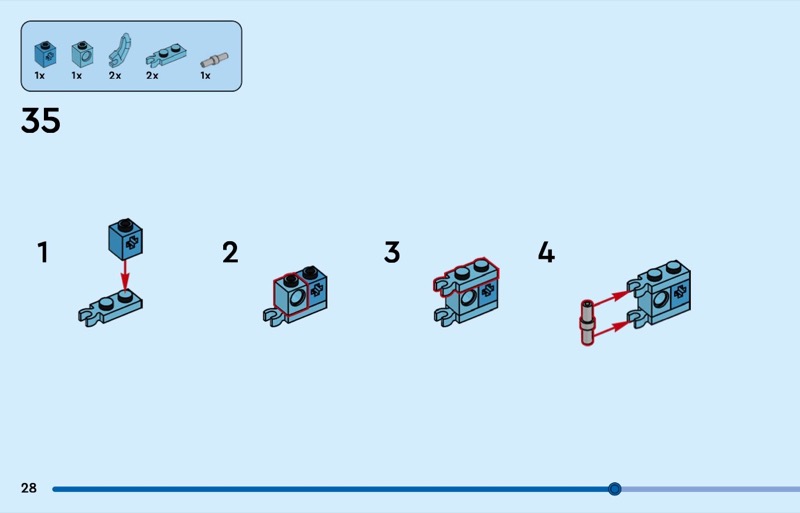 1x 1x 2x 2x 1x

35

1

2

3

4

28