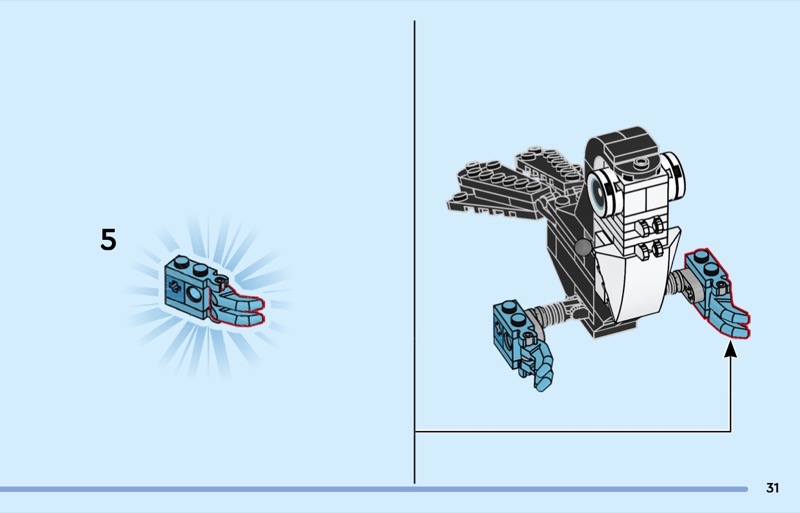 5

31